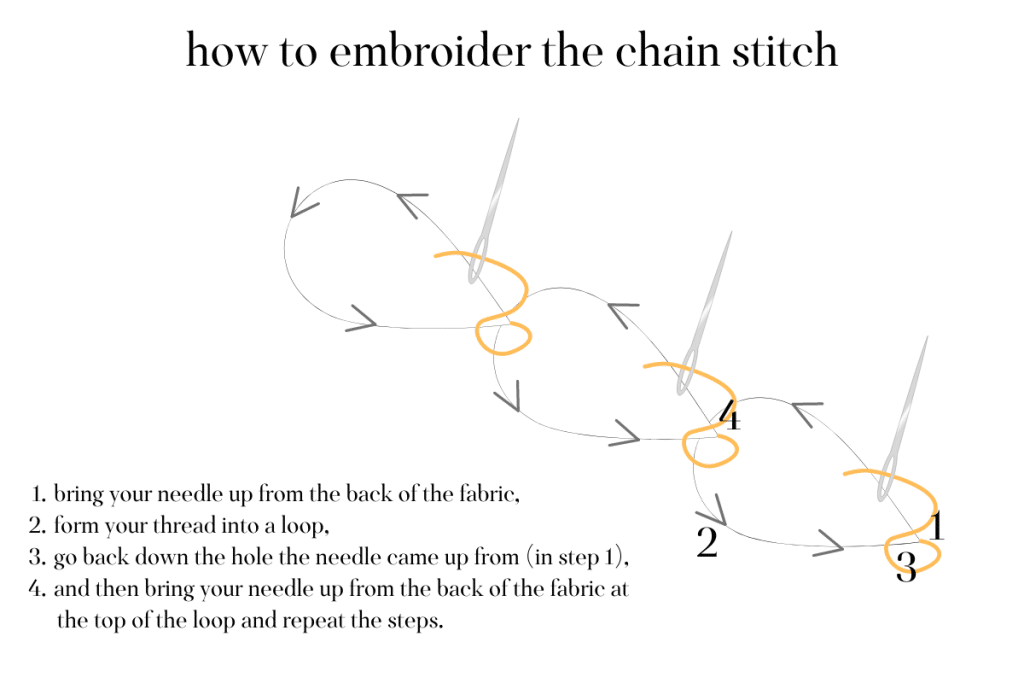 how to embroider the chain stitch

4

1
2
3

1. bring your needle up from the back of the fabric,
2. form your thread into a loop,
3. go back down the hole the needle came up from (in step 1),
4. and then bring your needle up from the back of the fabric at the top of the loop and repeat the steps.