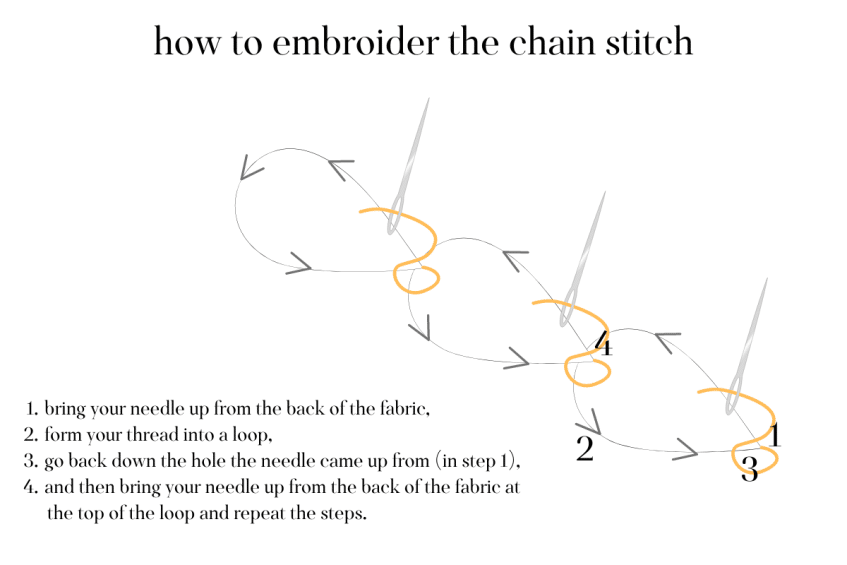 how to embroider the chain stitch

4

1

2

3

1. bring your needle up from the back of the fabric,
2. form your thread into a loop,
3. go back down the hole the needle came up from (in step 1),
4. and then bring your needle up from the back of the fabric at the top of the loop and repeat the steps.